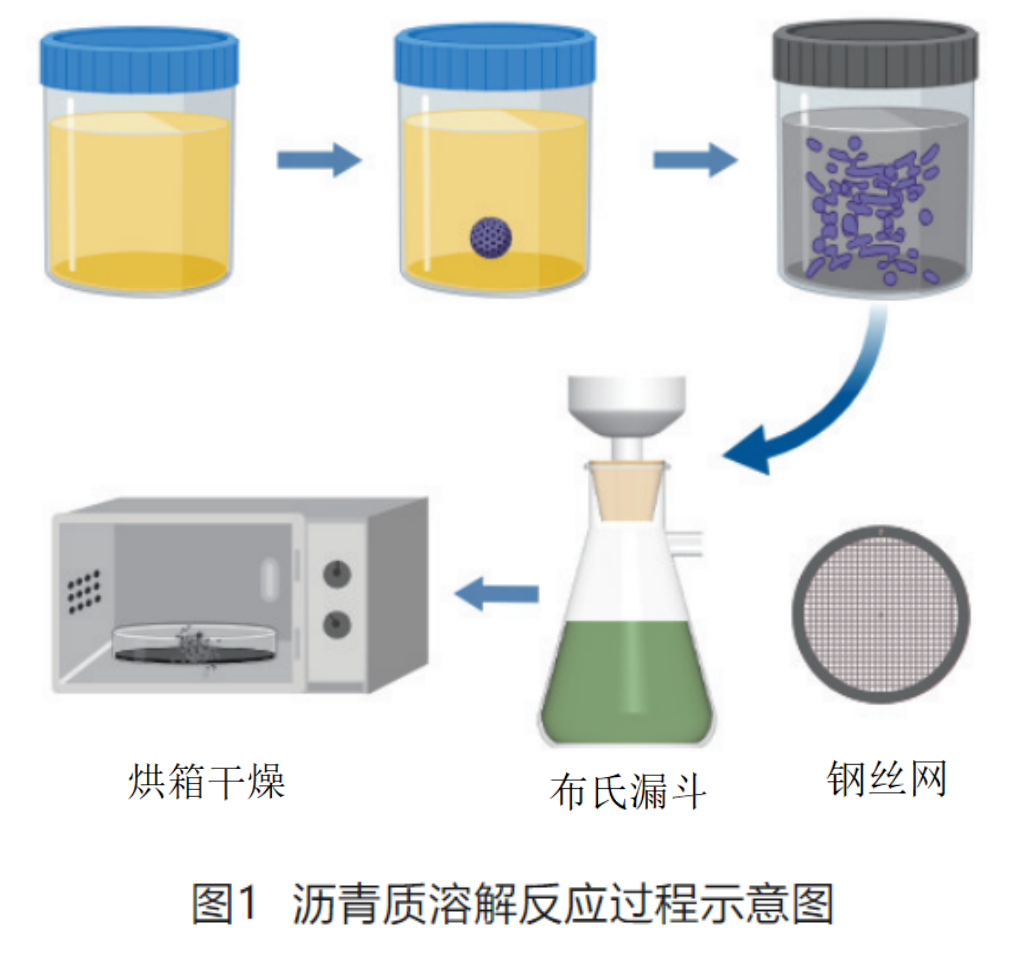 烘箱干燥

布氏漏斗

钢丝网

图1 沥青质溶解反应过程示意图